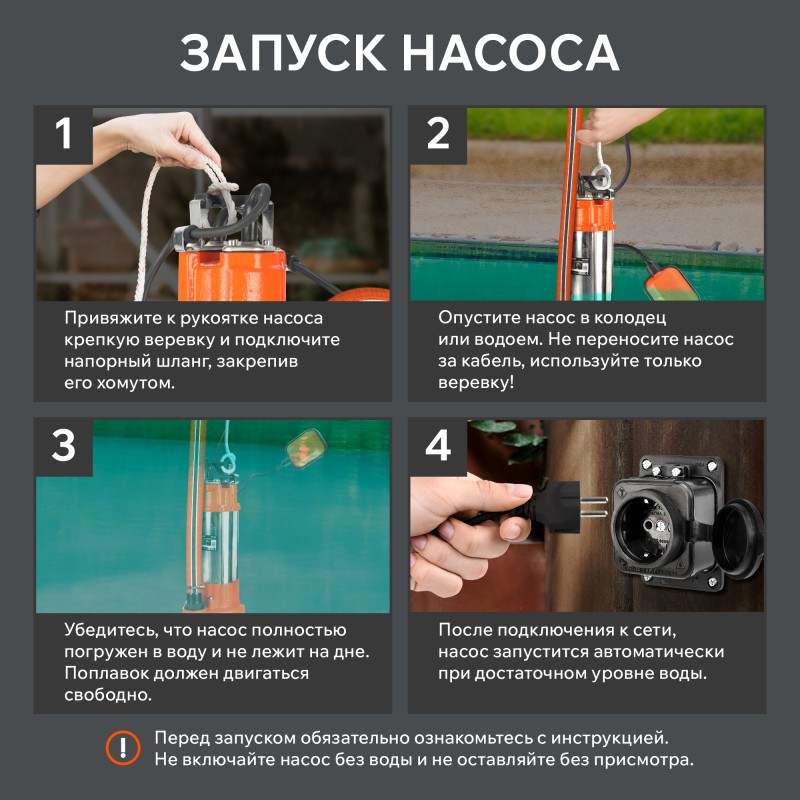 ЗАПУСК НАСОСА

1

Привяжите к рукоятке насоса крепкую веревку и подключите напорный шланг, закрепив его хомутом.

2

Опустите насос в колодец или водоем. Не переносите насос за кабель, используйте только веревку!

3

Убедитесь, что насос полностью погружен в воду и не лежит на дне. Поплавок должен двигаться свободно.

4

После подключения к сети, насос запустится автоматически при достаточном уровне воды.

!

Перед запуском обязательно ознакомьтесь с инструкцией. Не включайте насос без воды и не оставляйте без присмотра.