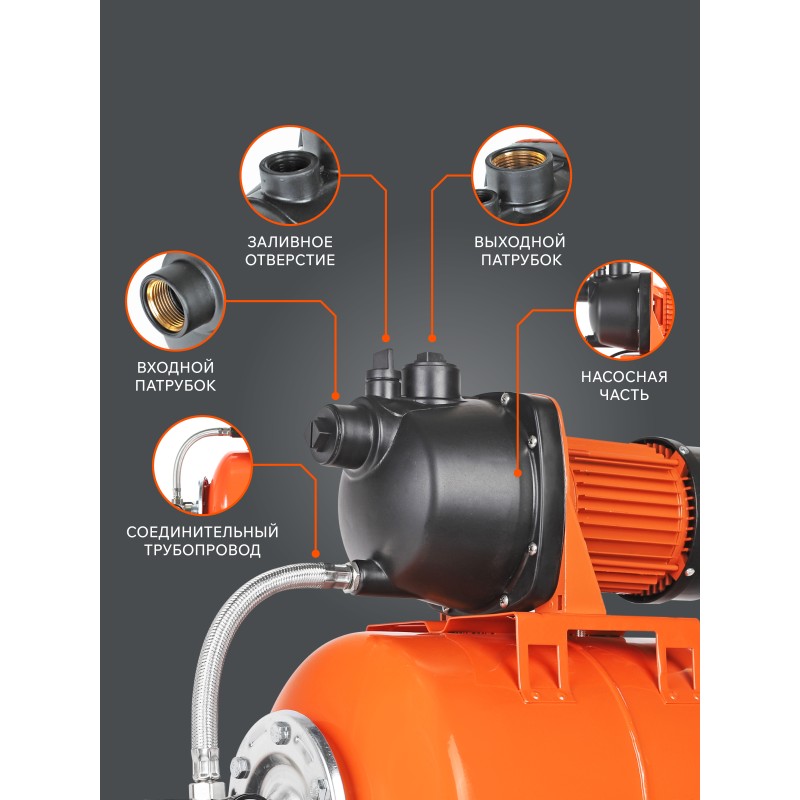 ЗАЛИВНОЕ ОТВЕРСТИЕ

ВЫХОДНОЙ ПАТРУБОК

ВХОДНОЙ ПАТРУБОК

НАСОСНАЯ ЧАСТЬ

СОЕДИНИТЕЛЬНЫЙ ТРУБОПРОВОД