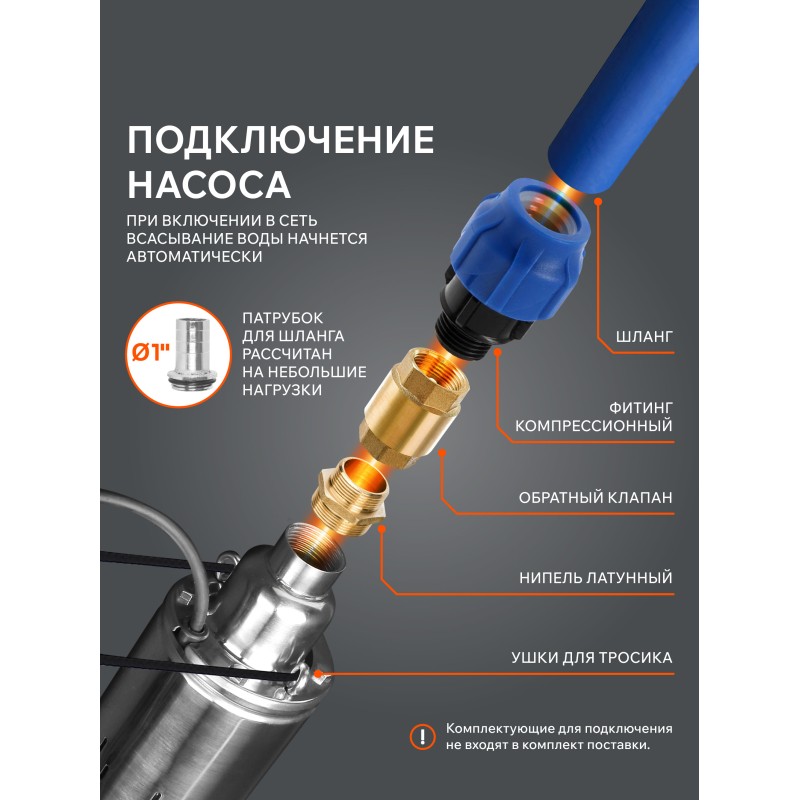 ПОДКЛЮЧЕНИЕ НАСОСА

ПРИ ВКЛЮЧЕНИИ В СЕТЬ ВСАСЫВАНИЕ ВОДЫ НАЧНЕТСЯ АВТОМАТИЧЕСКИ

Ø1"

ПАТРУБОК ДЛЯ ШЛАНГА РАССЧИТАН НА НЕБОЛЬШИЕ НАГРУЗКИ

ШЛАНГ

ФИТИНГ КОМПРЕССИОННЫЙ

ОБРАТНЫЙ КЛАПАН

НИПЕЛЬ ЛАТУННЫЙ

УШКИ ДЛЯ ТРОСИКА

!

Комплектующие для подключения не входят в комплект поставки.