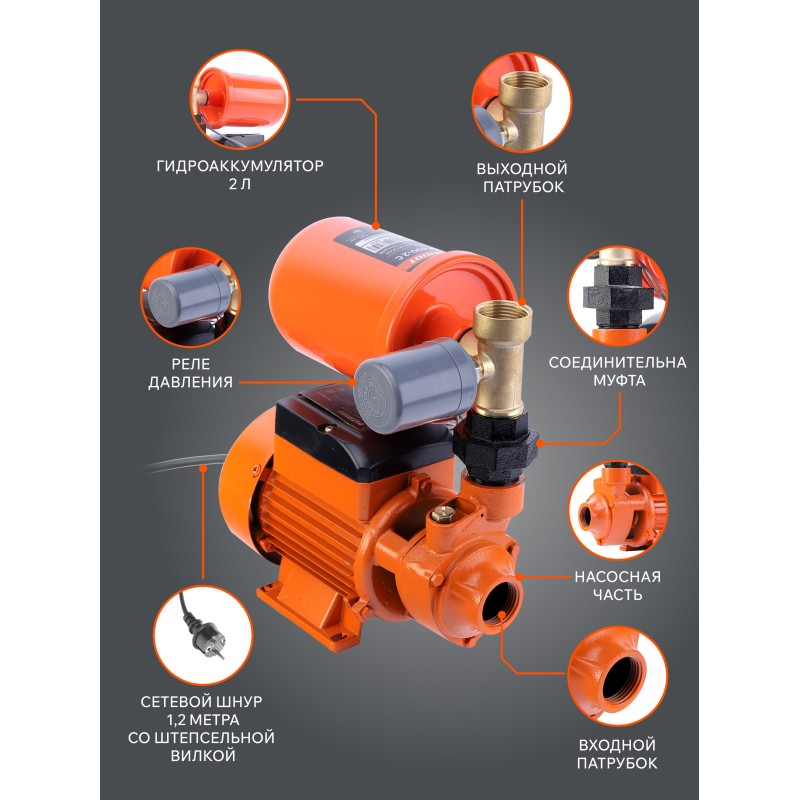 ГИДРОАККУМУЛЯТОР 2 Л

ВЫХОДНОЙ ПАТРУБОК

РЕЛЕ ДАВЛЕНИЯ

СОЕДИНИТЕЛЬНА МУФТА

НАСОСНАЯ ЧАСТЬ

СЕТЕВОЙ ШНУР 1,2 МЕТРА СО ШТЕПСЕЛЬНОЙ ВИЛКОЙ

ВХОДНОЙ ПАТРУБОК