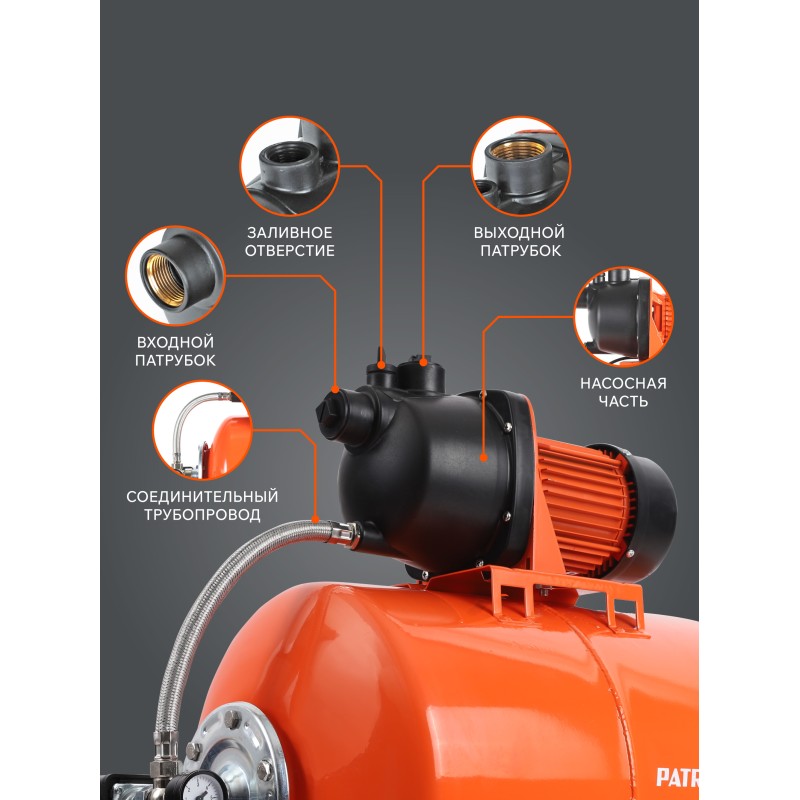 ЗАЛИВНОЕ ОТВЕРСТИЕ

ВЫХОДНОЙ ПАТРУБОК

ВХОДНОЙ ПАТРУБОК

НАСОСНАЯ ЧАСТЬ

СОЕДИНИТЕЛЬНЫЙ ТРУБОПРОВОД

PATR