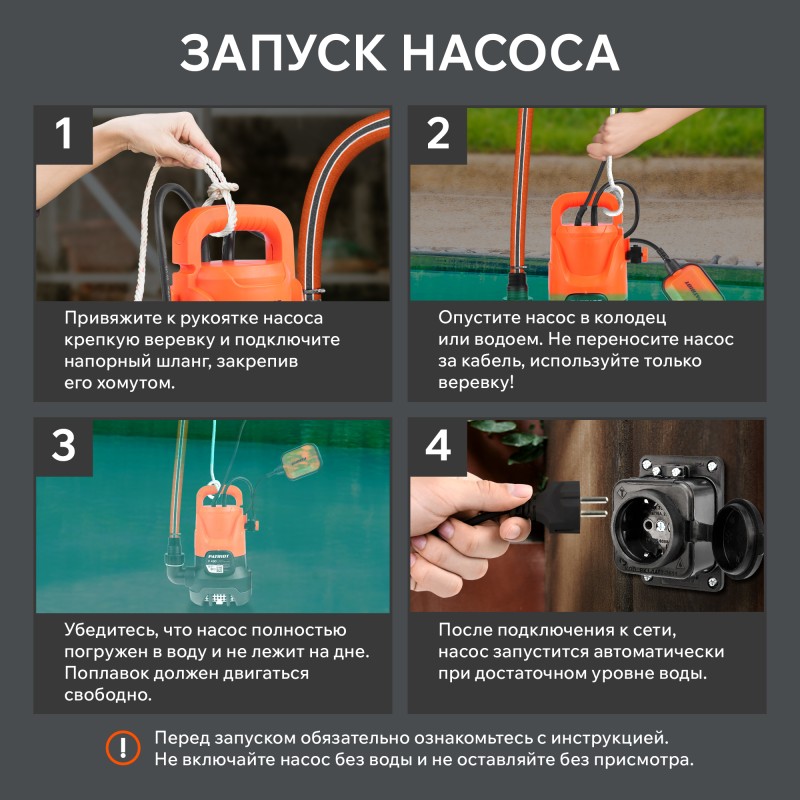 ЗАПУСК НАСОСА

1

Привяжите к рукоятке насоса крепкую веревку и подключите напорный шланг, закрепив его хомутом.

2

Опустите насос в колодец или водоем. Не переносите насос за кабель, используйте только веревку!

3

Убедитесь, что насос полностью погружен в воду и не лежит на дне. Поплавок должен двигаться свободно.

4

После подключения к сети, насос запустится автоматически при достаточном уровне воды.

!

Перед запуском обязательно ознакомьтесь с инструкцией. Не включайте насос без воды и не оставляйте без присмотра.