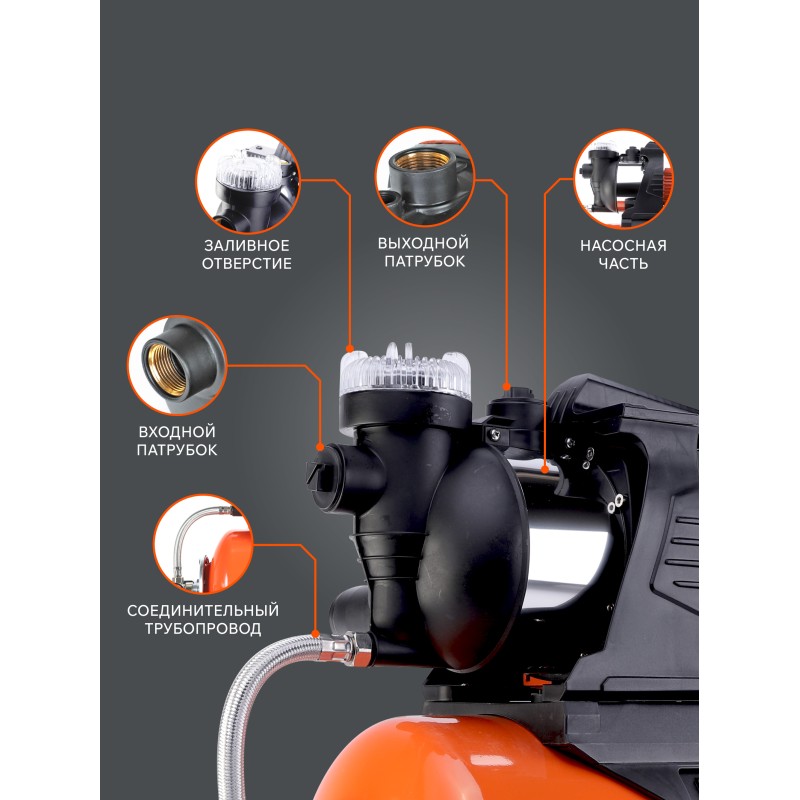 ЗАЛИВНОЕ ОТВЕРСТИЕ

ВЫХОДНОЙ ПАТРУБОК

НАСОСНАЯ ЧАСТЬ

ВХОДНОЙ ПАТРУБОК

СОЕДИНИТЕЛЬНЫЙ ТРУБОПРОВОД