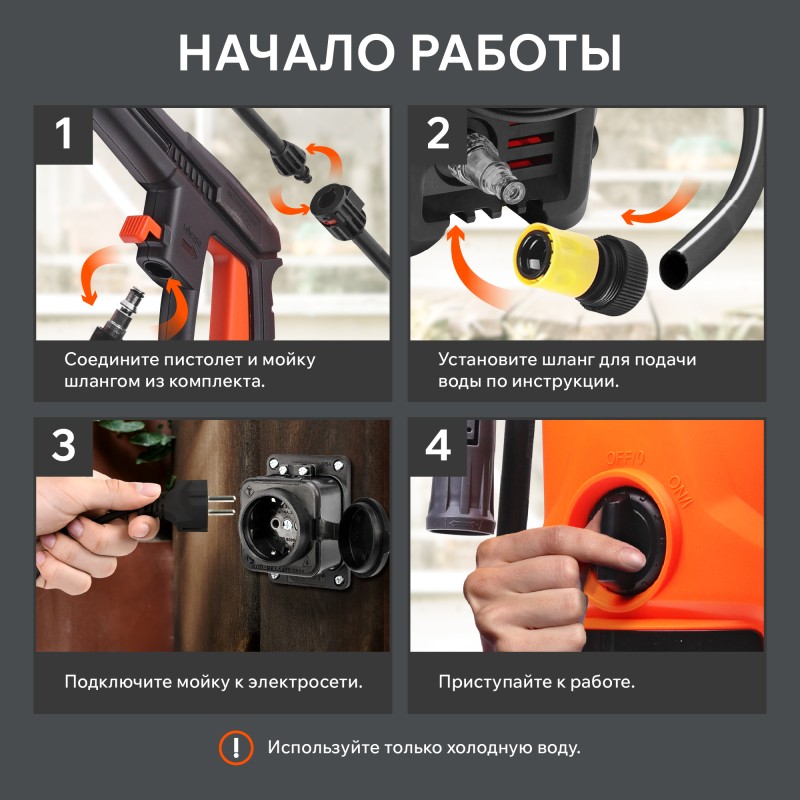 НАЧАЛО РАБОТЫ

1

Соедините пистолет и мойку шлангом из комплекта.

2

Установите шланг для подачи воды по инструкции.

3

Подключите мойку к электросети.

4

OFF/0

ON/I

Приступайте к работе.

Используйте только холодную воду.