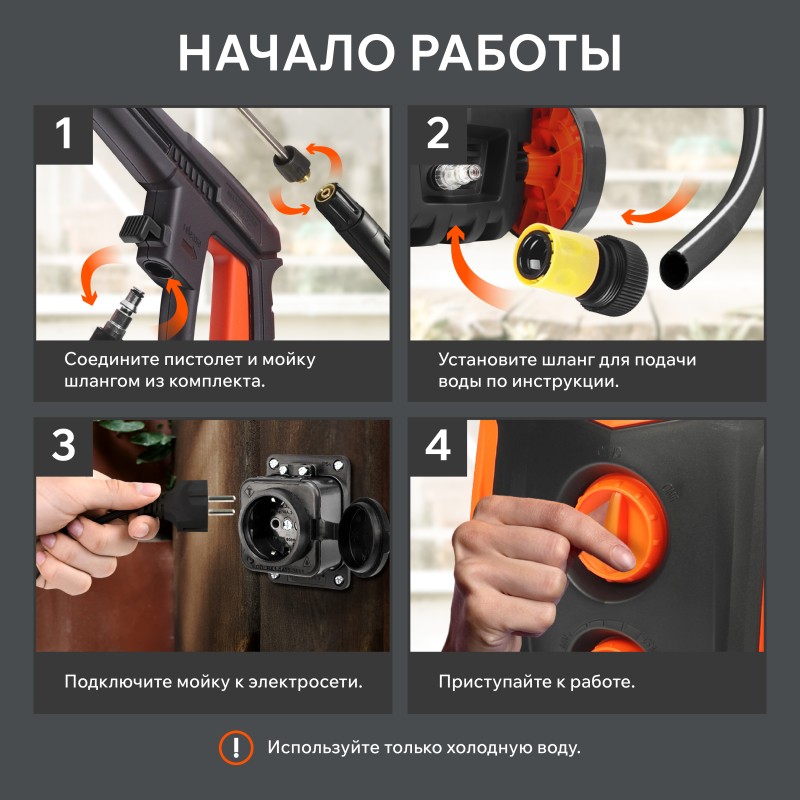 НАЧАЛО РАБОТЫ

1

Соедините пистолет и мойку шлангом из комплекта.

2

Установите шланг для подачи воды по инструкции.

3

Подключите мойку к электросети.

4

Приступайте к работе.

!

Используйте только холодную воду.