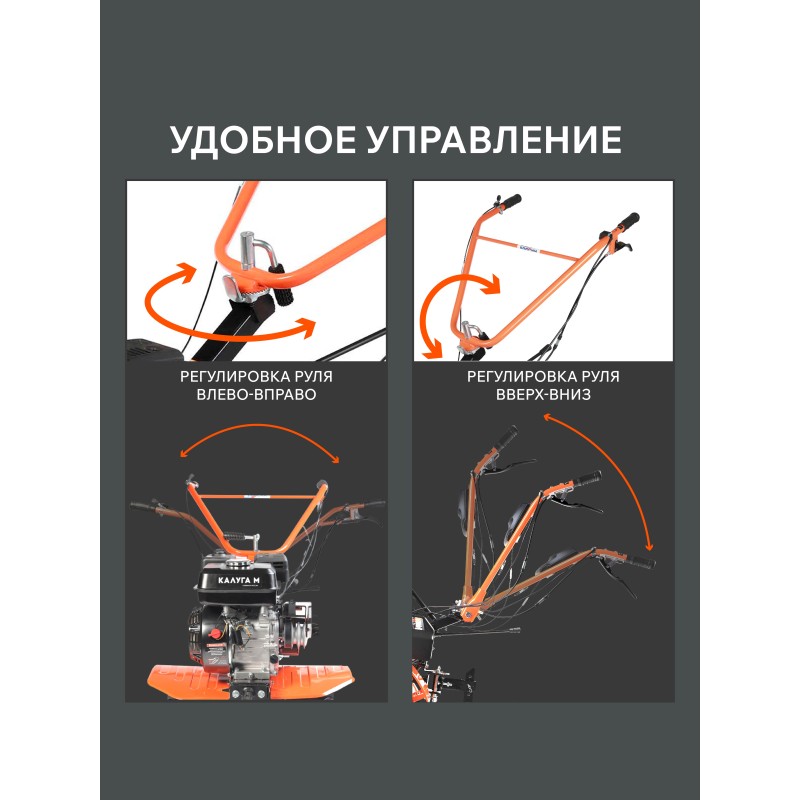 УДОБНОЕ УПРАВЛЕНИЕ

РЕГУЛИРОВКА РУЛЯ ВЛЕВО-ВПРАВО

РЕГУЛИРОВКА РУЛЯ ВВЕРХ-ВНИЗ

КАЛУГА М