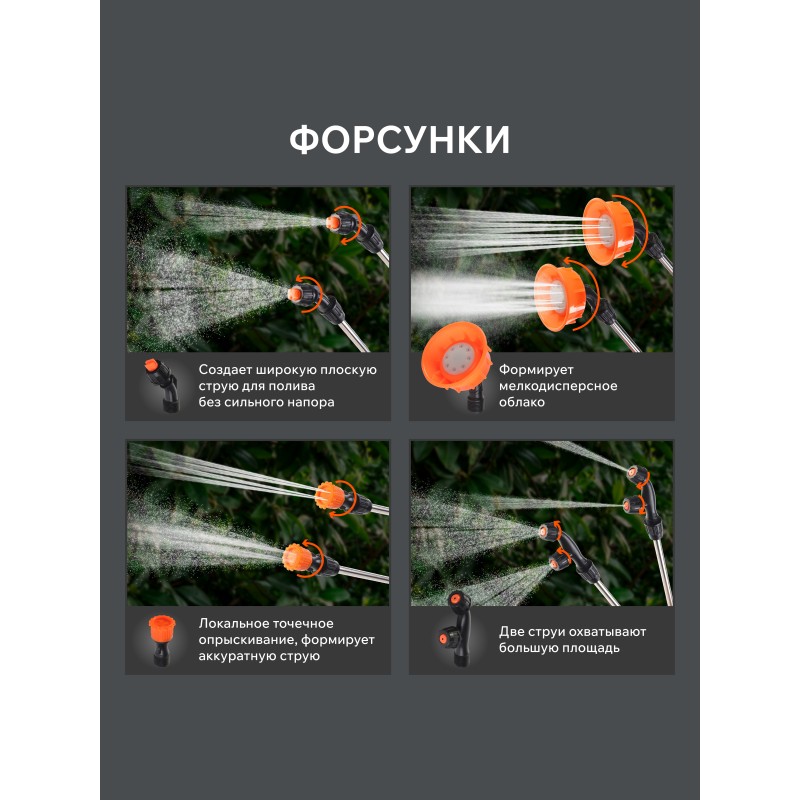 ФОРСУНКИ

Создает широкую плоскую струю для полива без сильного напора

Формирует мелкодисперсное облако

Локальное точечное опрыскивание, формирует аккуратную струю

Две струи охватывают большую площадь