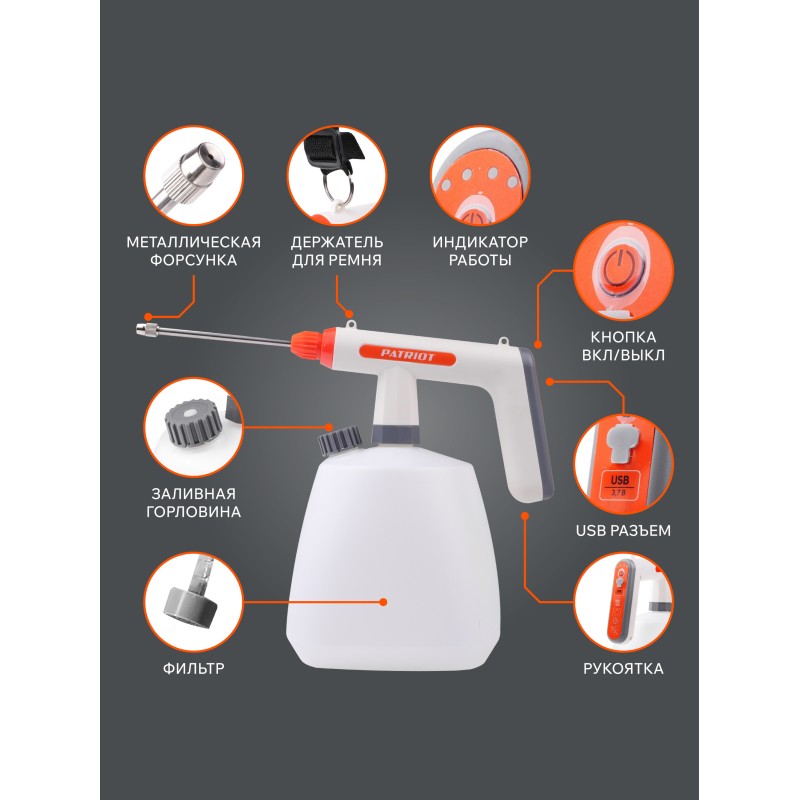 МЕТАЛЛИЧЕСКАЯ ФОРСУНКА

ДЕРЖАТЕЛЬ ДЛЯ РЕМНЯ

ИНДИКАТОР РАБОТЫ

КНОПКА ВКЛ/ВЫКЛ

PATRIOT

ЗАЛИВНАЯ ГОРЛОВИНА

USB
3.7В

USB РАЗЪЕМ

ФИЛЬТР

РУКОЯТКА