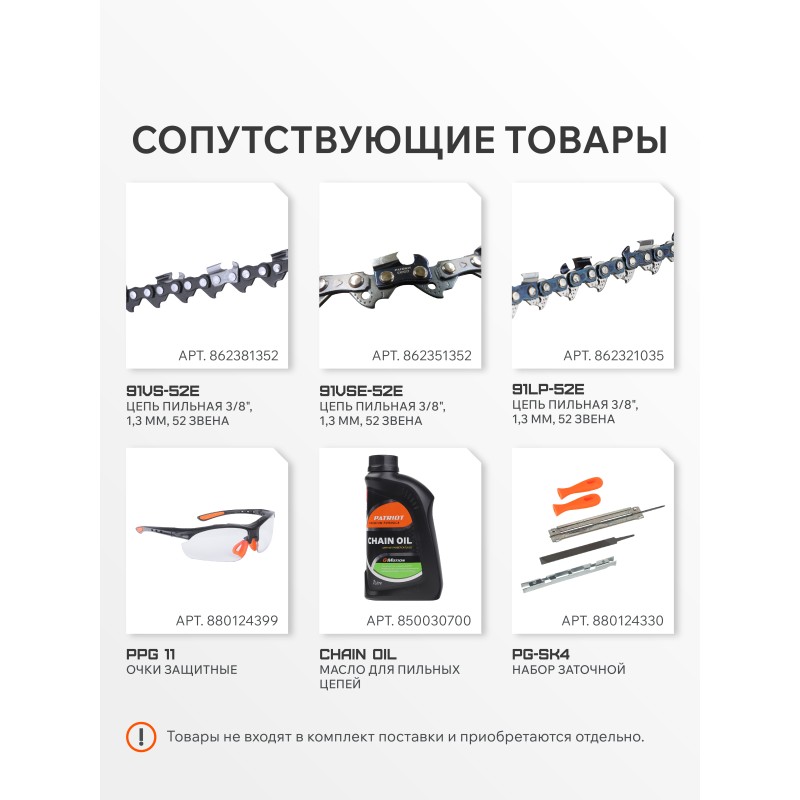 СОПУТСТВУЮЩИЕ ТОВАРЫ

АРТ. 862381352

91VS-52E
ЦЕПЬ ПИЛЬНАЯ 3/8", 1,3 ММ, 52 ЗВЕНА

АРТ. 862351352

91VSE-52E
ЦЕПЬ ПИЛЬНАЯ 3/8", 1,3 ММ, 52 ЗВЕНА

АРТ. 862321035

91LP-52E
ЦЕПЬ ПИЛЬНАЯ 3/8", 1,3 ММ, 52 ЗВЕНА

АРТ. 880124399

PPG 11
ОЧКИ ЗАЩИТНЫЕ

PATRIOT
CHAIN OIL

АРТ. 850030700

CHAIN OIL
МАСЛО ДЛЯ ПИЛЬНЫХ ЦЕПЕЙ

АРТ. 880124330

PG-SK4
НАБОР ЗАТОЧНОЙ

!

Товары не входят в комплект поставки и приобретаются отдельно.